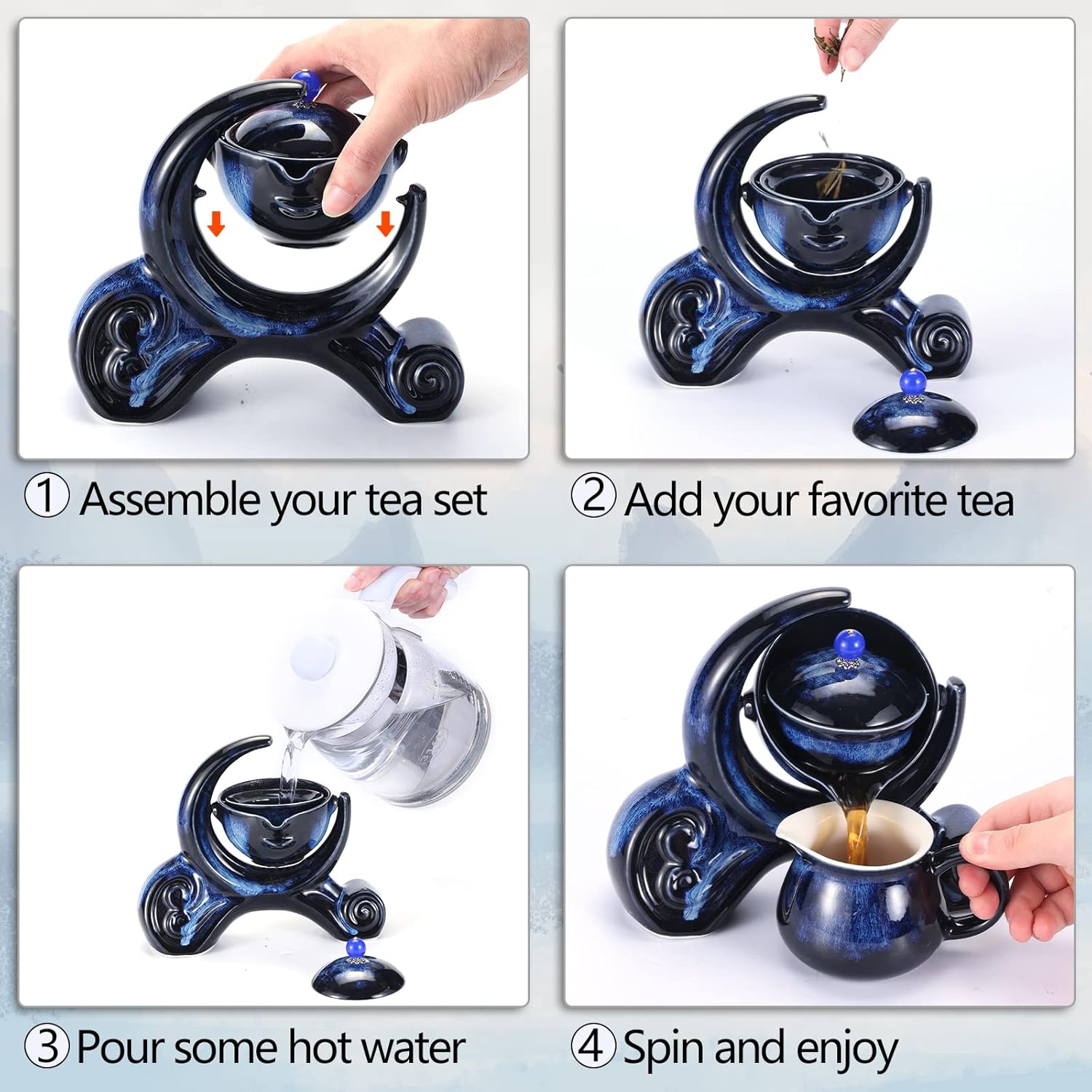 ① Assemble your tea set

② Add your favorite tea

③ Pour some hot water

④ Spin and enjoy