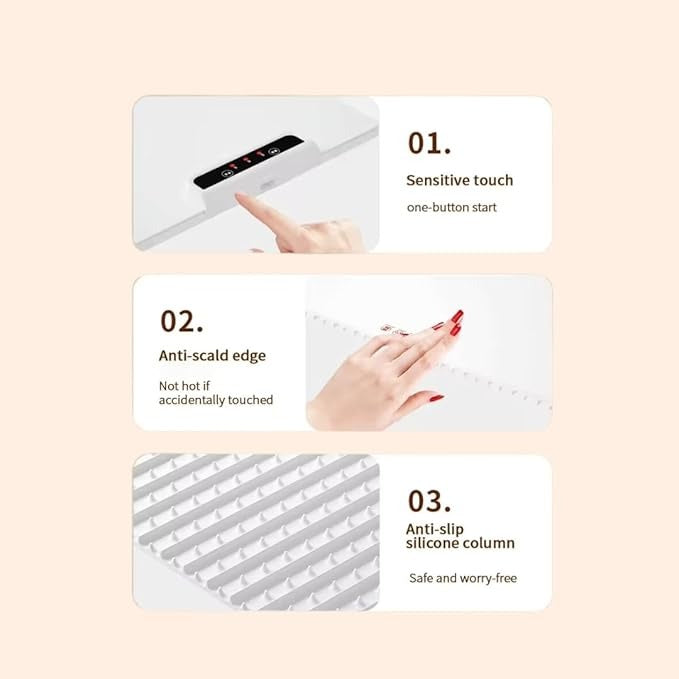 01.

Sensitive touch

one-button start

02.

Anti-scald edge

Not hot if accidentally touched

03.

Anti-slip silicone column

Safe and worry-free